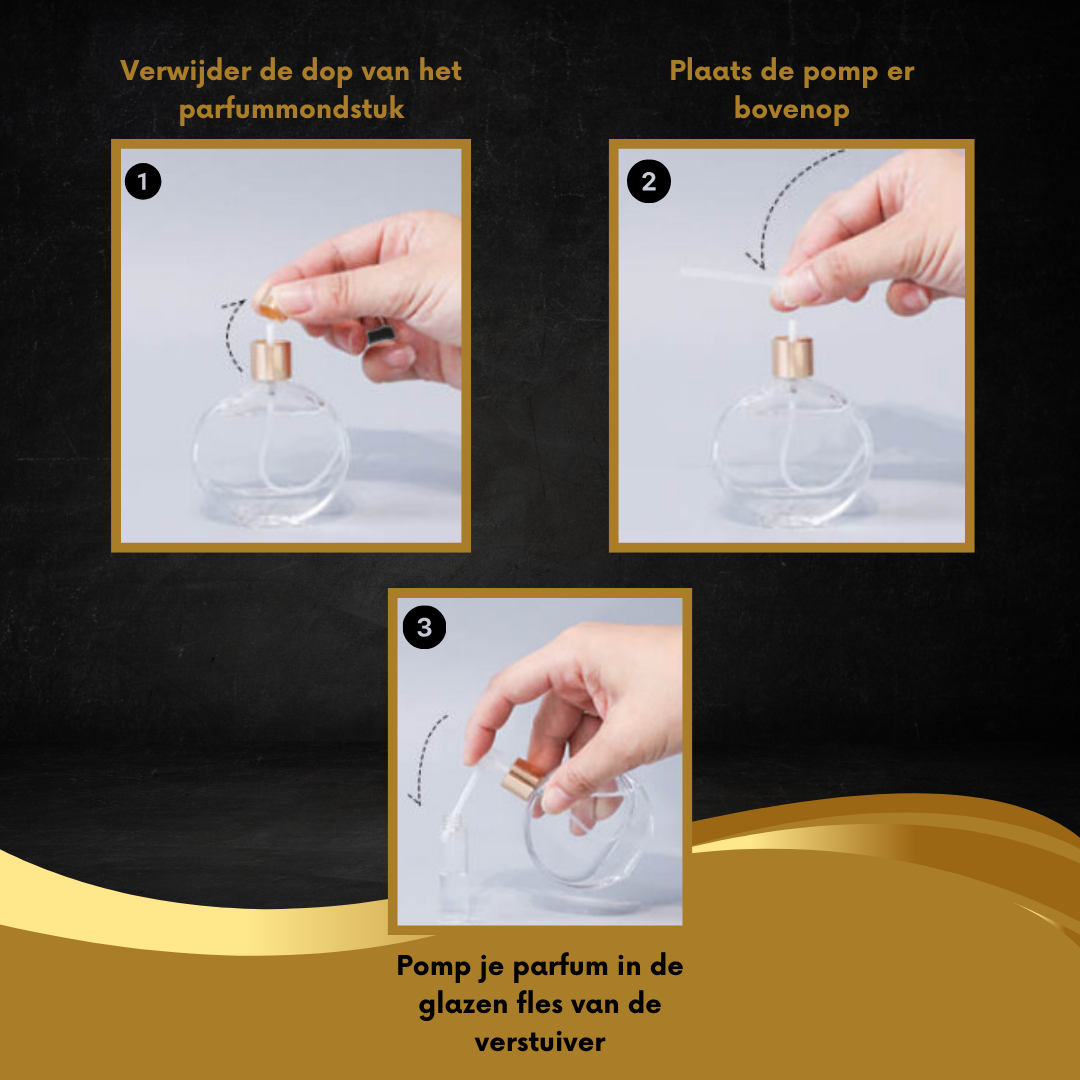 Verwijder de dop van het parfummondstuk

1

Plaats de pomp er bovenop

2

3

Pomp je parfum in de glazen fles van de verstuiver